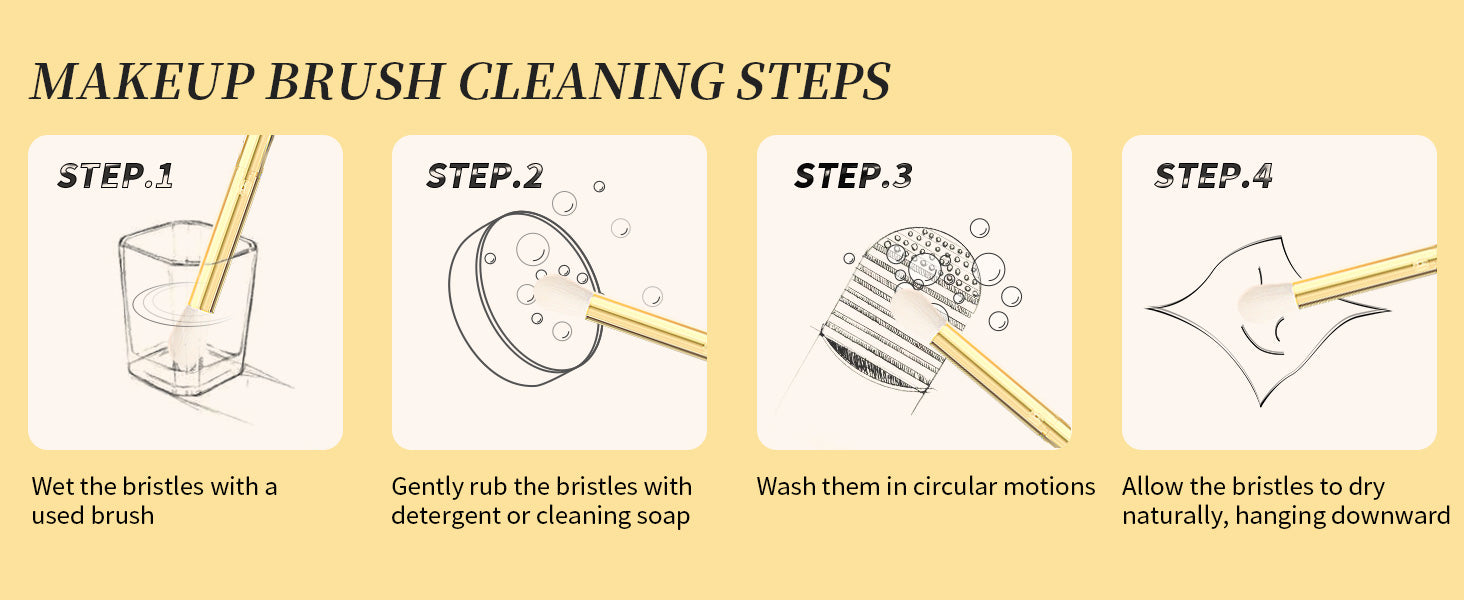 MAKEUP BRUSH CLEANING STEPS

STEP.1

Wet the bristles with a used brush

STEP.2

Gently rub the bristles with detergent or cleaning soap

STEP.3

Wash them in circular motions

STEP.4

Allow the bristles to dry naturally, hanging downward