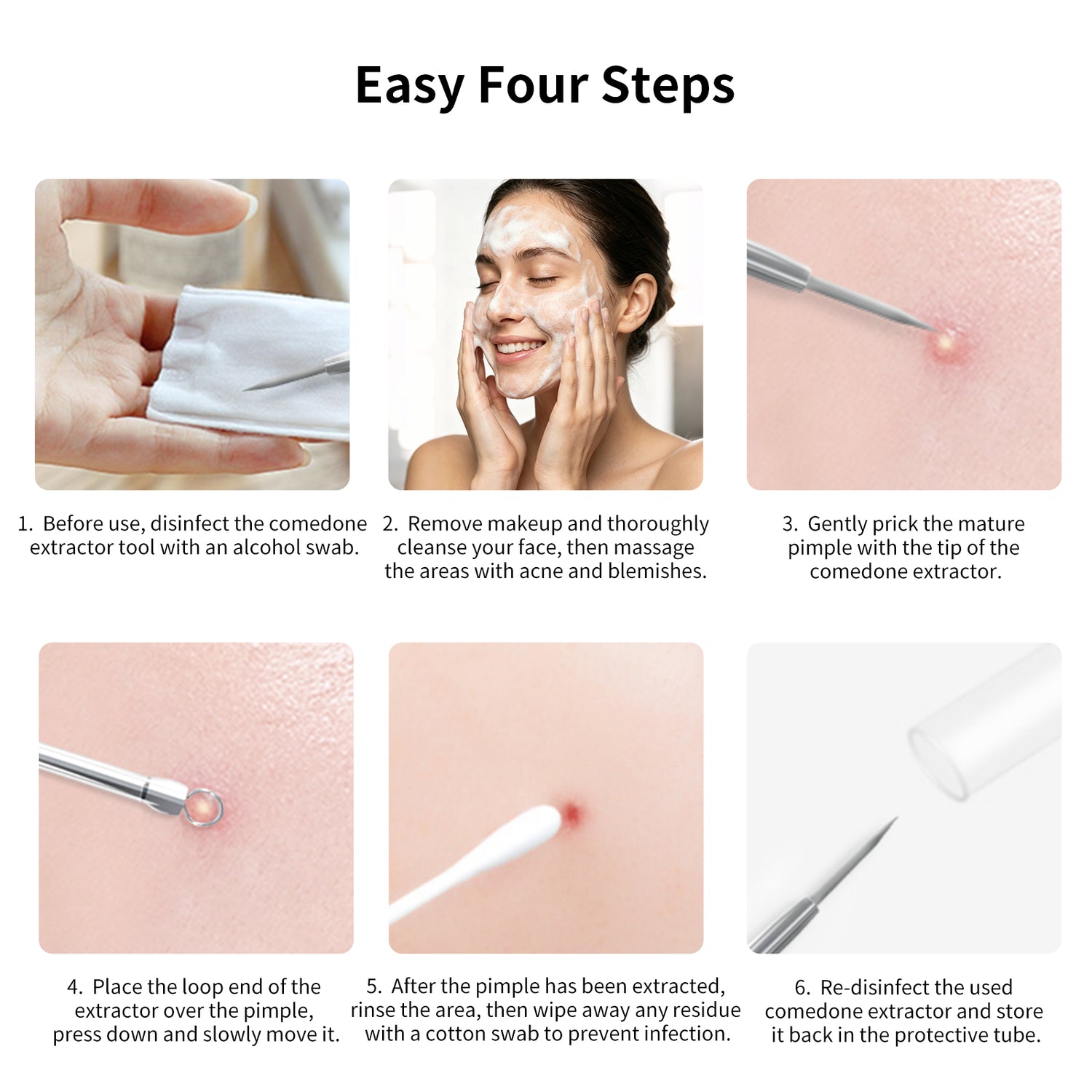 Easy Four Steps

1. Before use, disinfect the comedone extractor tool with an alcohol swab.

2. Remove makeup and thoroughly cleanse your face, then massage the areas with acne and blemishes.

3. Gently prick the mature pimple with the tip of the comedone extractor.

4. Place the loop end of the extractor over the pimple, press down and slowly move it.

5. After the pimple has been extracted, rinse the area, then wipe away any residue with a cotton swab to prevent infection.

6. Re-disinfect the used comedone extractor and store it back in the protective tube.