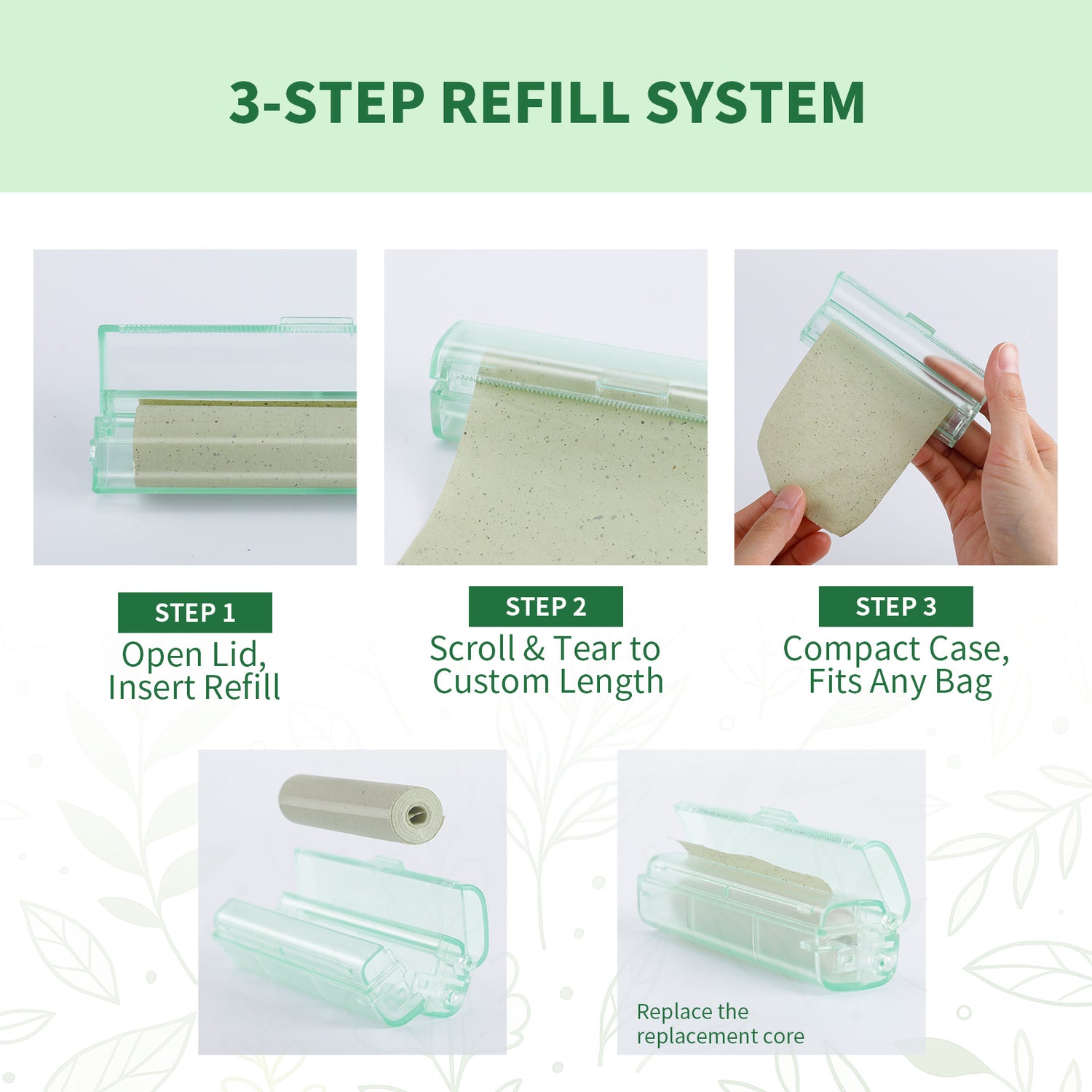 3-STEP REFILL SYSTEM

STEP 1
Open Lid, Insert Refill

STEP 2
Scroll & Tear to Custom Length

STEP 3
Compact Case, Fits Any Bag

Replace the replacement core