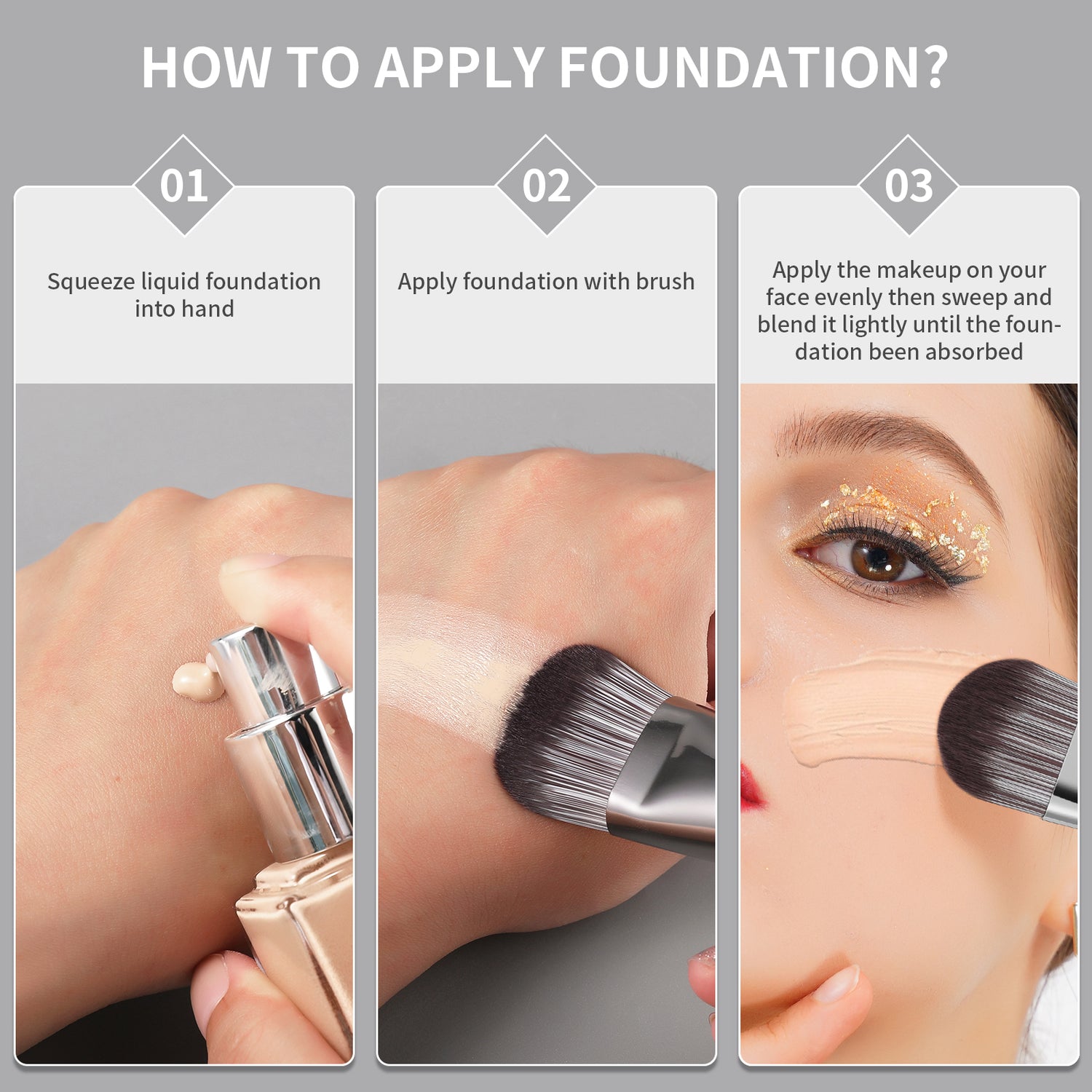 HOW TO APPLY FOUNDATION?

01

Squeeze liquid foundation into hand

02

Apply foundation with brush

03

Apply the makeup on your face evenly then sweep and blend it lightly until the foundation been absorbed