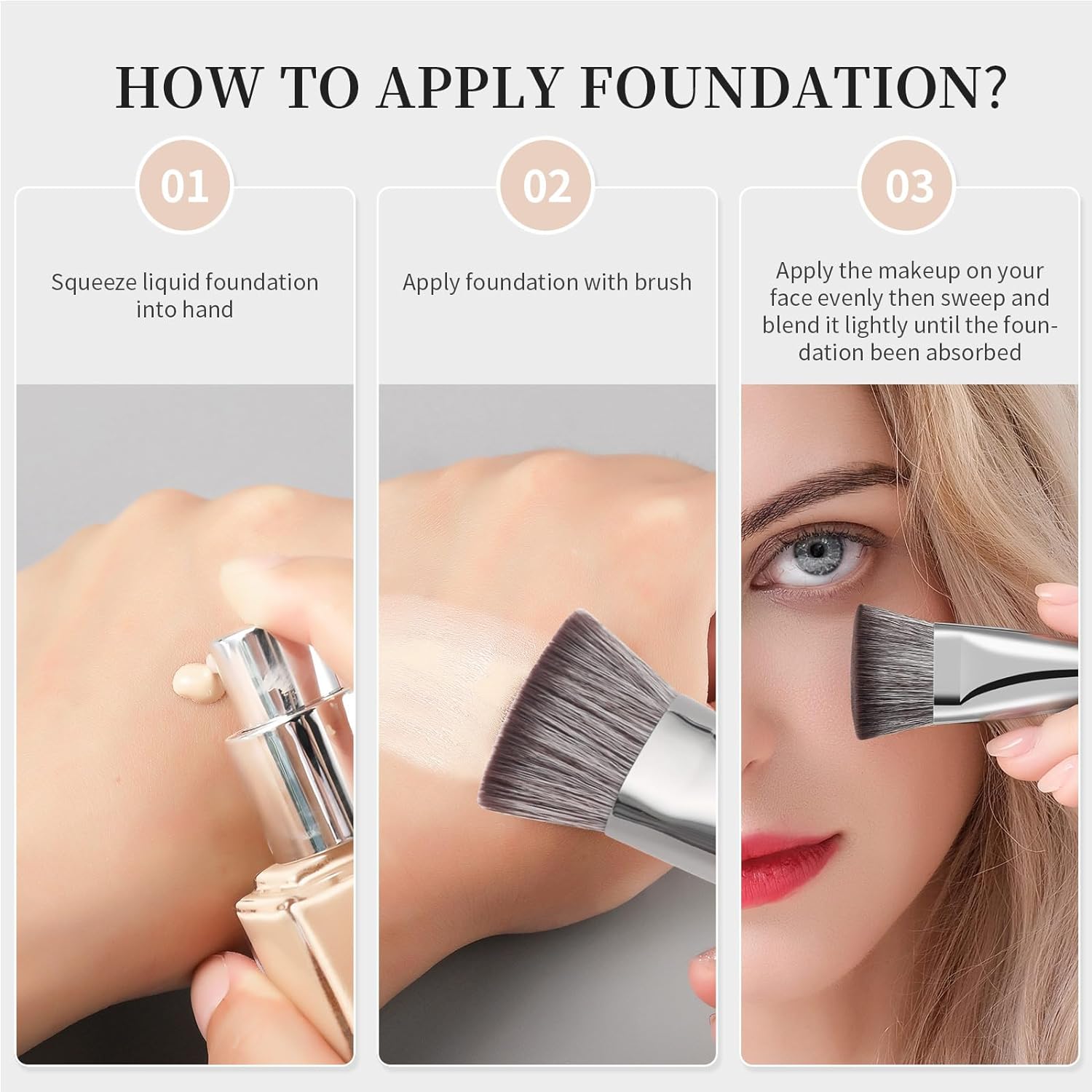 HOW TO APPLY FOUNDATION?

01

Squeeze liquid foundation into hand

02

Apply foundation with brush

03

Apply the makeup on your face evenly then sweep and blend it lightly until the foundation been absorbed