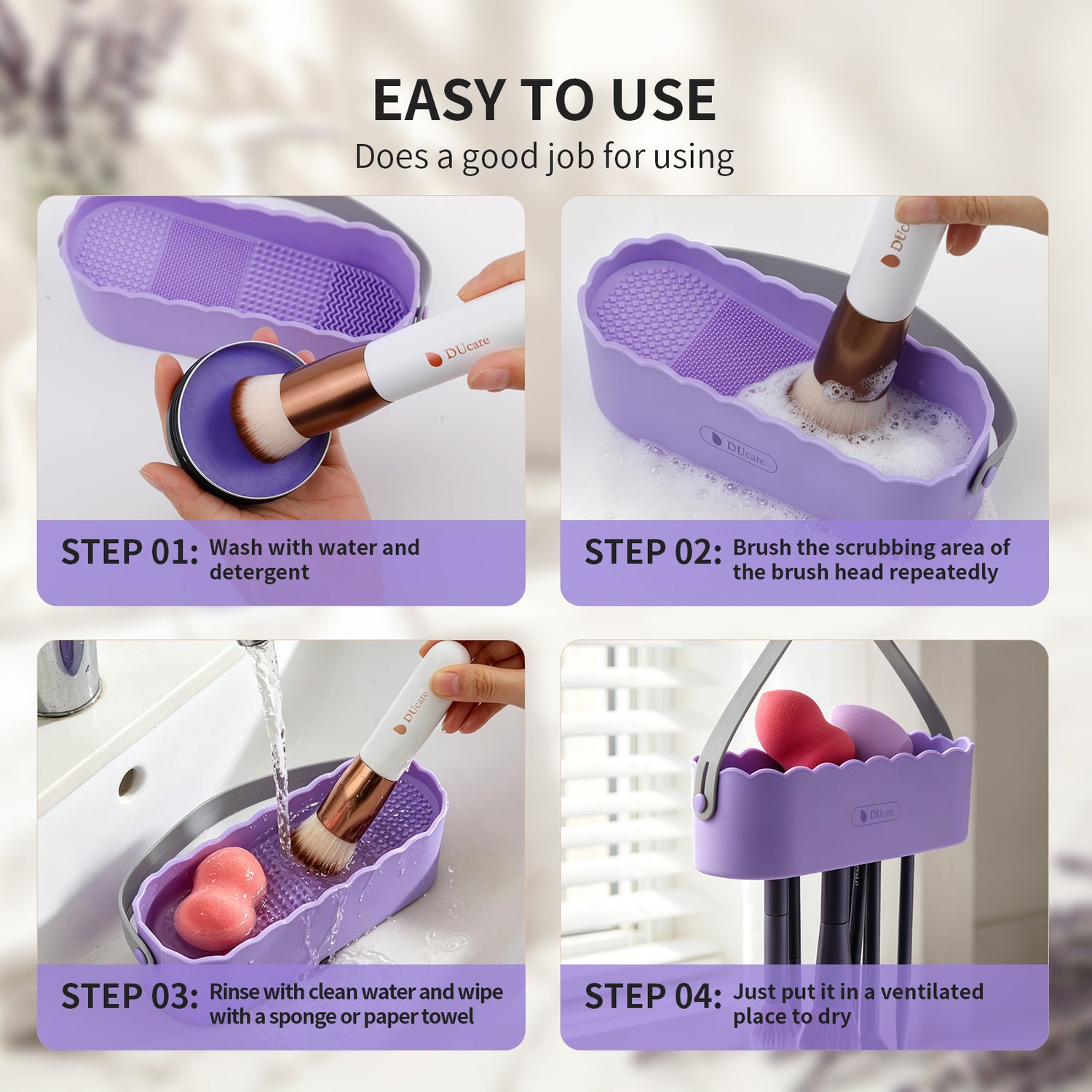 EASY TO USE
Does a good job for using

DUcare

STEP 01: Wash with water and detergent

DUcare
DUcare

STEP 02: Brush the scrubbing area of the brush head repeatedly

DUcare

STEP 03: Rinse with clean water and wipe with a sponge or paper towel

DUcare

STEP 04: Just put it in a ventilated place to dry